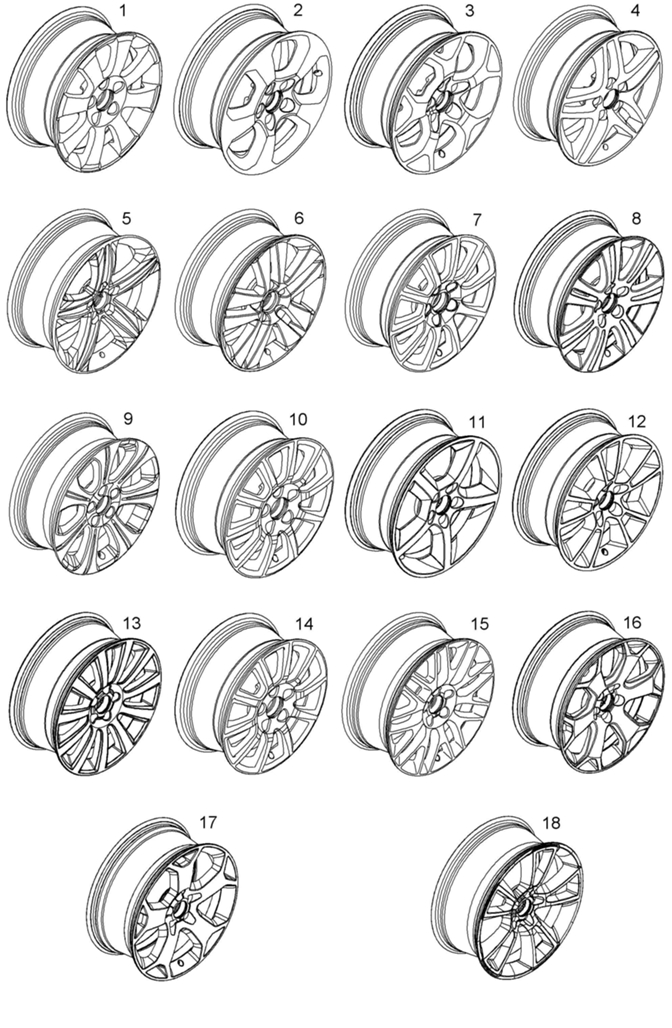 1 2 3 4

5 6 7 8

9 10 11 12

13 14 15 16

17 18